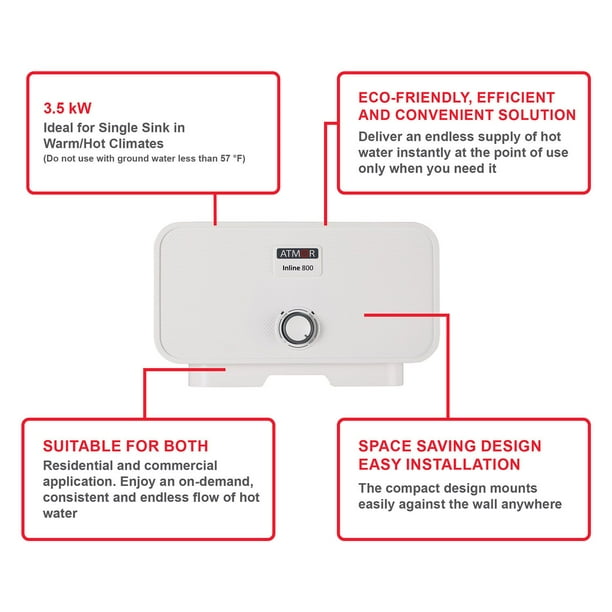 3.5 kW
Ideal for Single Sink in Warm/Hot Climates
(Do not use with ground water less than 57 °F)

ECO-FRIENDLY, EFFICIENT AND CONVENIENT SOLUTION
Deliver an endless supply of hot water instantly at the point of use only when you need it

ATMOR
Inline 800

SUITABLE FOR BOTH
Residential and commercial application. Enjoy an on-demand, consistent and endless flow of hot water

SPACE SAVING DESIGN EASY INSTALLATION
The compact design mounts easily against the wall anywhere