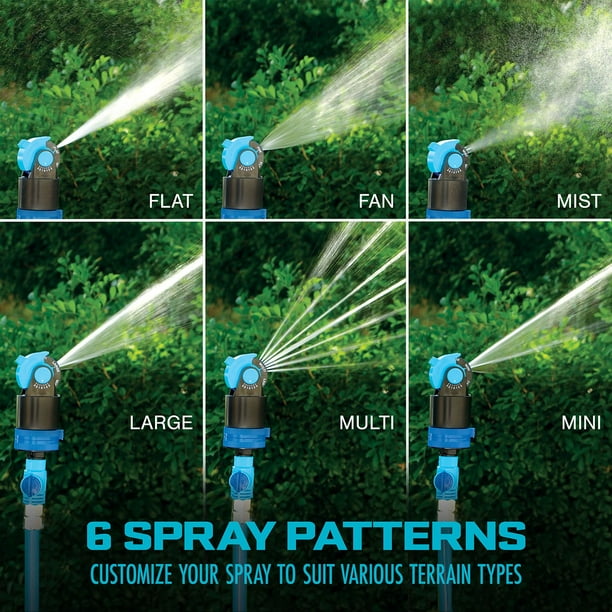 FLAT

FAN

MIST

LARGE

MULTI

MINI

6 SPRAY PATTERNS

CUSTOMIZE YOUR SPRAY TO SUIT VARIOUS TERRAIN TYPES