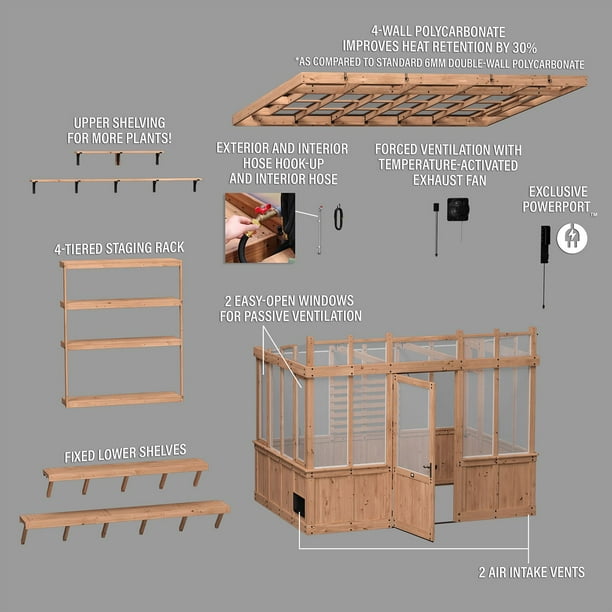 4-WALL POLYCARBONATE
IMPROVES HEAT RETENTION BY 30%
*AS COMPARED TO STANDARD 6MM DOUBLE-WALL POLYCARBONATE

UPPER SHELVING
FOR MORE PLANTS!

EXTERIOR AND INTERIOR
HOSE HOOK-UP
AND INTERIOR HOSE

FORCED VENTILATION WITH
TEMPERATURE-ACTIVATED
EXHAUST FAN

EXCLUSIVE
POWERPORT™

4-TIERED STAGING RACK

2 EASY-OPEN WINDOWS
FOR PASSIVE VENTILATION

FIXED LOWER SHELVES

2 AIR INTAKE VENTS