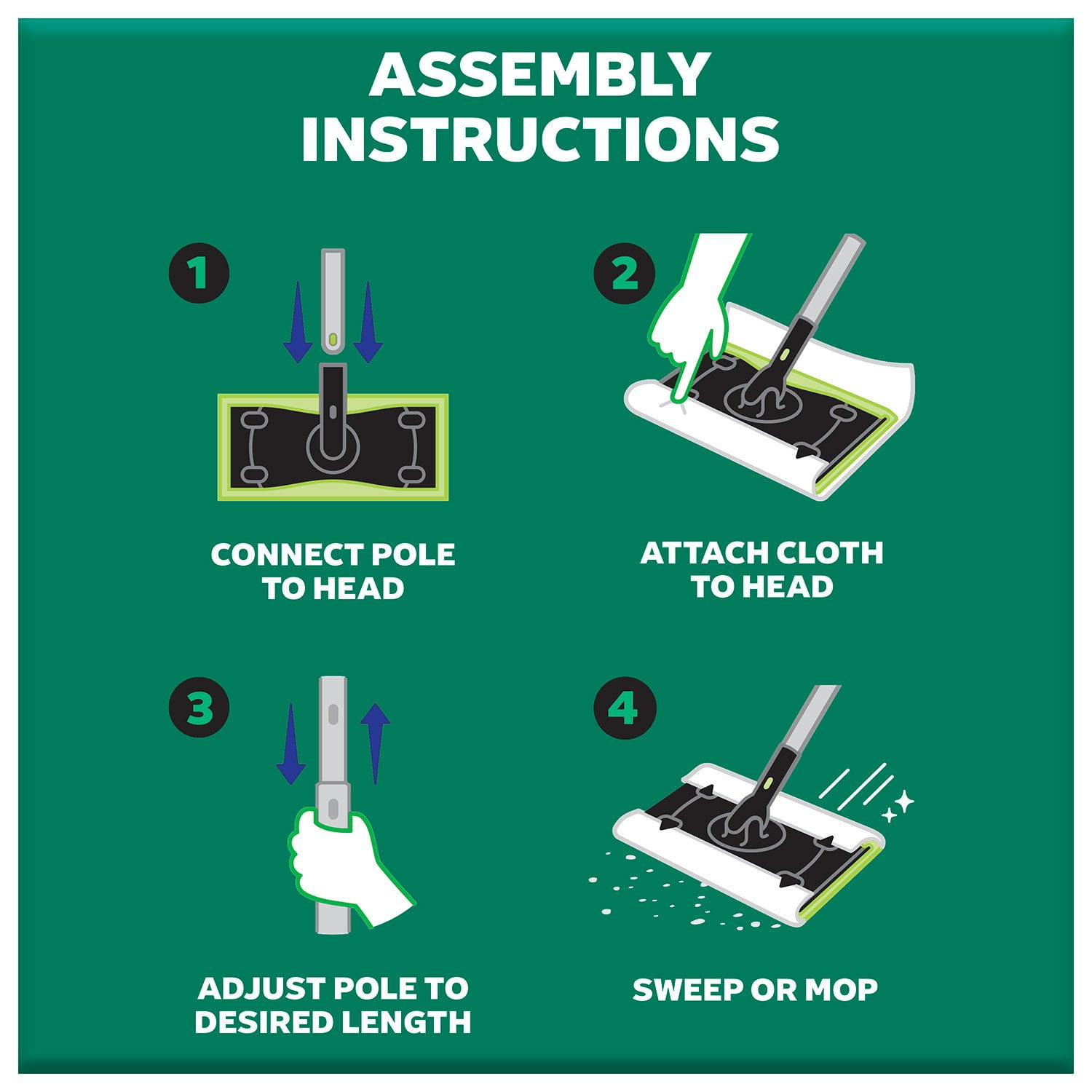 ASSEMBLY INSTRUCTIONS

1

CONNECT POLE TO HEAD

2

ATTACH CLOTH TO HEAD

3

ADJUST POLE TO DESIRED LENGTH

4

SWEEP OR MOP