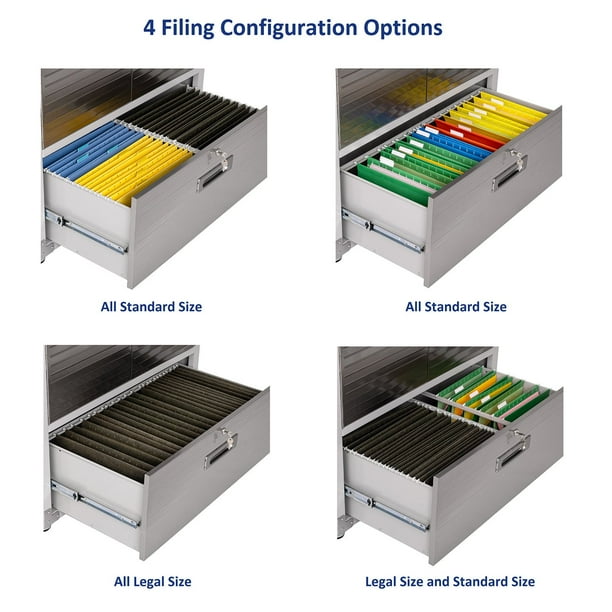 4 Filing Configuration Options

All Standard Size

All Standard Size

All Legal Size

Legal Size and Standard Size