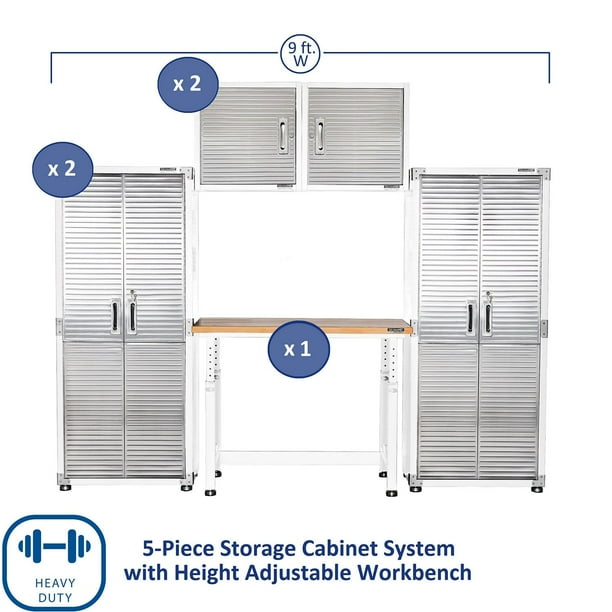 9 ft.
W

x 2

x 2

x 1

HEAVY DUTY

5-Piece Storage Cabinet System with Height Adjustable Workbench