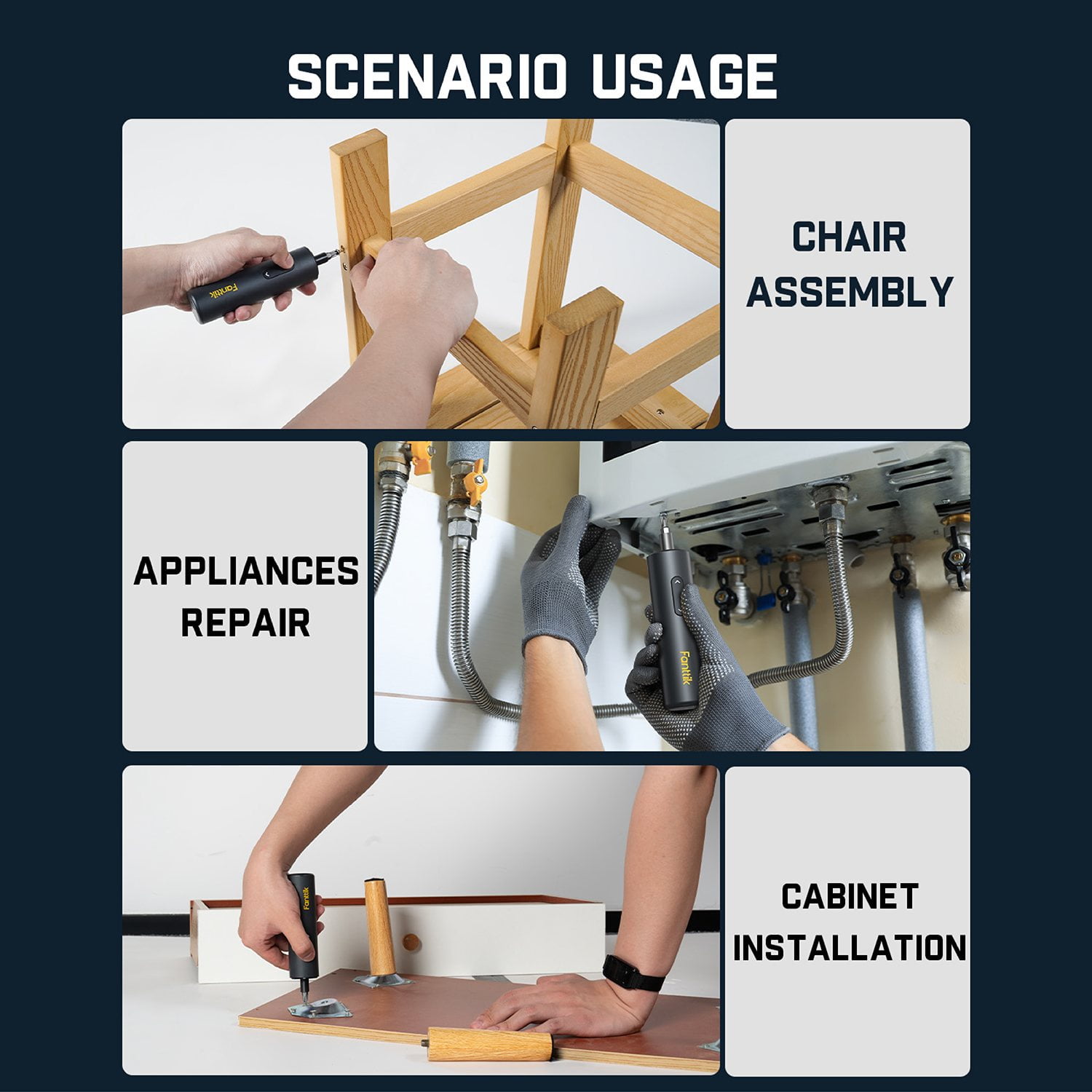 SCENARIO USAGE

Fanttik

CHAIR ASSEMBLY

APPLIANCES REPAIR

Fanttik

Fanttik

CABINET INSTALLATION