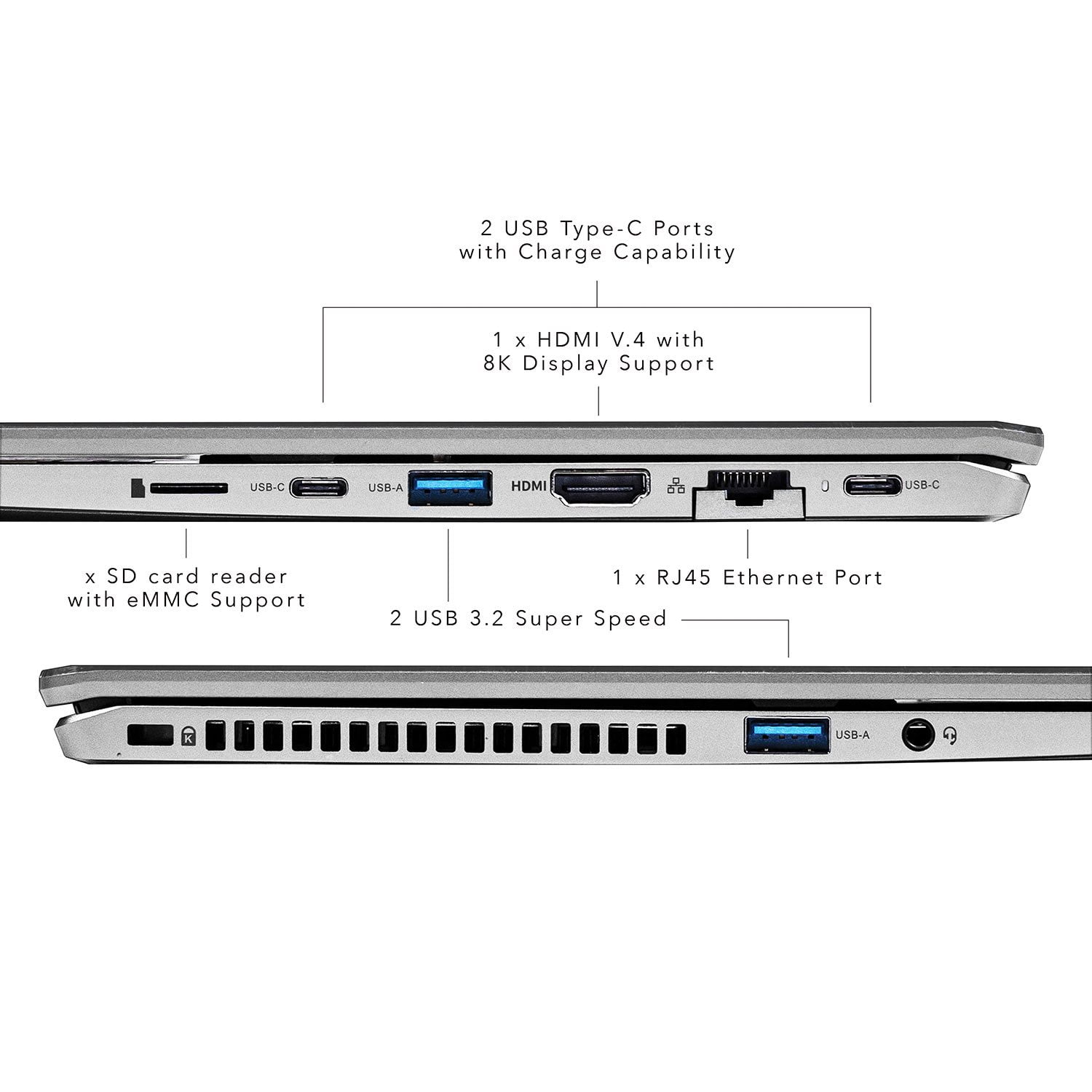 2 USB Type-C Ports
with Charge Capability

1 x HDMI V.4 with
8K Display Support

USB-C

USB-A

HDMI

USB-C

x SD card reader
with eMMC Support

1 x RJ45 Ethernet Port

2 USB 3.2 Super Speed

K

USB-A