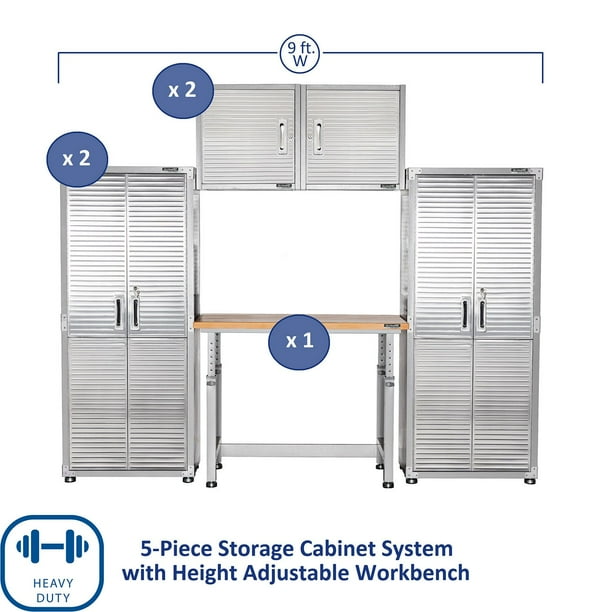 9 ft.
W

x 2

x 2

x 1

HEAVY
DUTY

5-Piece Storage Cabinet System
with Height Adjustable Workbench